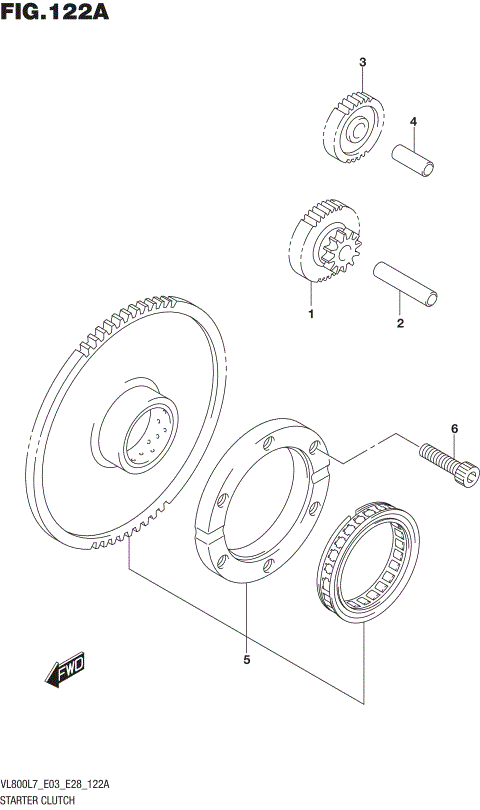 FIG.122A

3

4

1

2

6

5

FWD

VL800L7_E03_E28_122A
STARTER CLUTCH