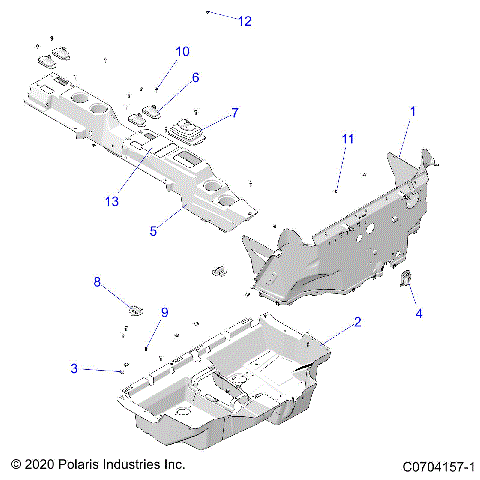 12
10
6
7
1
11
13
5
8
9
4
2
3
© 2020 Polaris Industries Inc.
C0704157-1