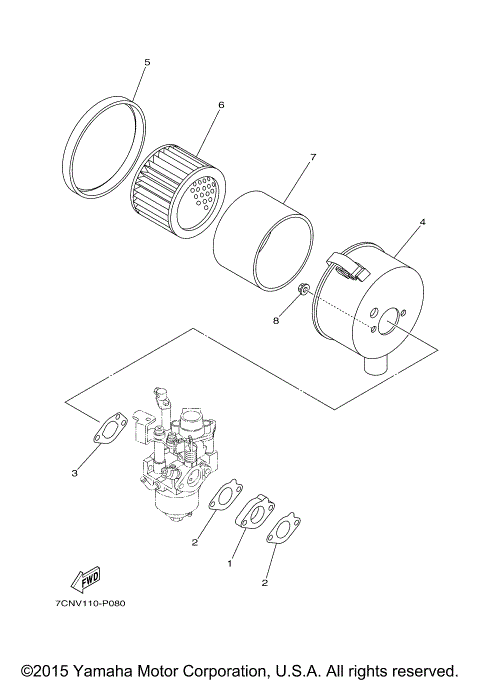 5
6
7
4
8
3
2
1
2
FWD
7CNV110-P080

©2015 Yamaha Motor Corporation, U.S.A. All rights reserved.