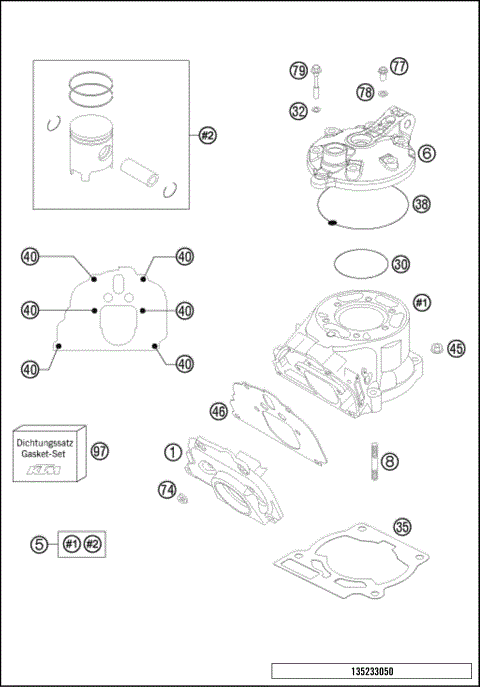 #2

79
77
78
32
6
38

40
40
40
40
40
40

30
#1
45

46

Dichtungssatz
Gasket-Set
KTM
97

1
8

74

35

5
#1 #2

135233050