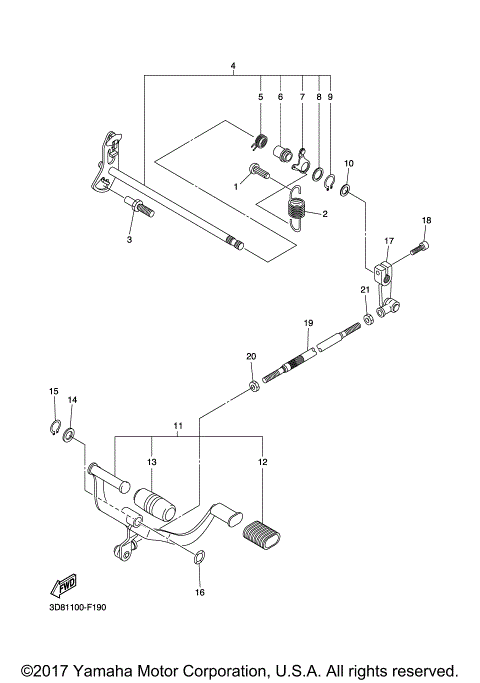 4
5 6 7 8 9
10
1
2
3
18
17
21
19
20
15
14
11
13
12
16
FWD
3D81100-F190

©2017 Yamaha Motor Corporation, U.S.A. All rights reserved.