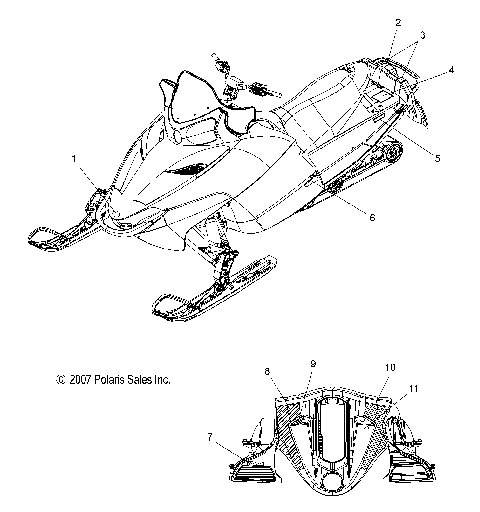 2
3
4
1
5
6
© 2007 Polaris Sales Inc.
8
9
10
11
7