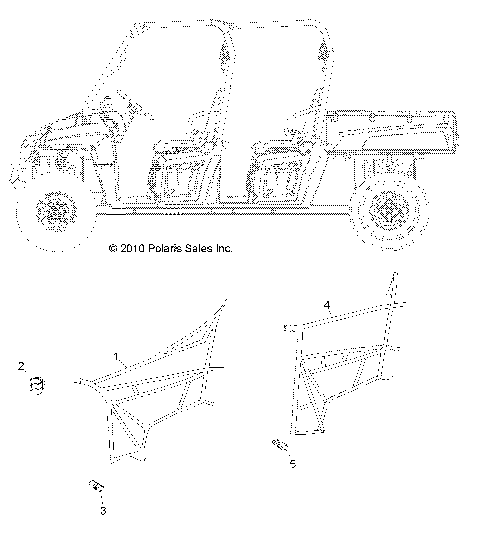 © 2010 Polaris Sales Inc.

4

1

2

5

3