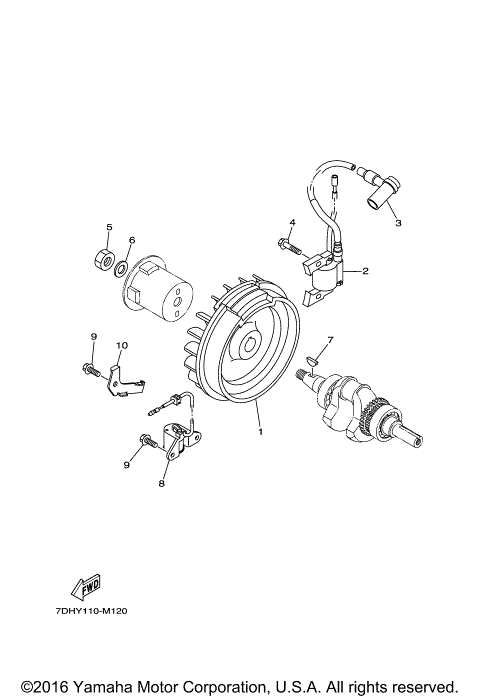 5
6
4
3
2
9
10
7
1
9
8
FWD
7DHY110-M120
©2016 Yamaha Motor Corporation, U.S.A. All rights reserved.