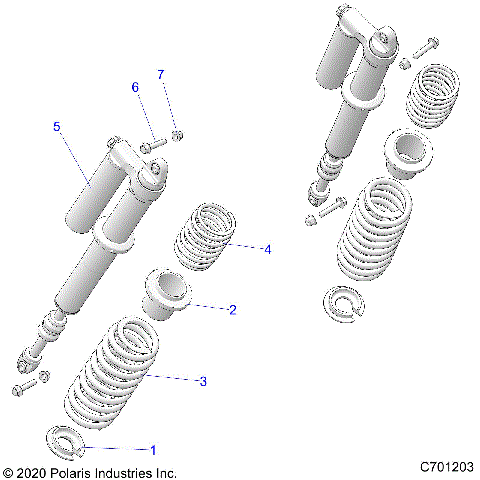 7
6
5
4
2
3
1
© 2020 Polaris Industries Inc.
C701203