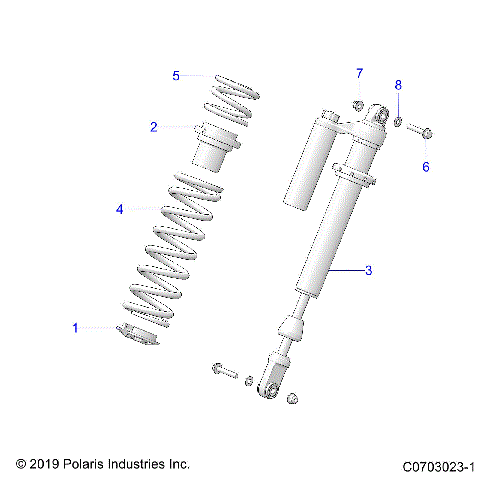 5
7
8
2
6
4
3
1
© 2019 Polaris Industries Inc.
C0703023-1