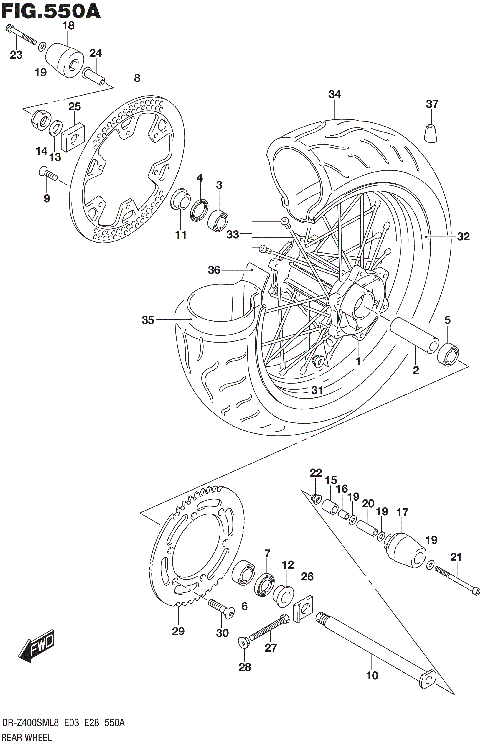 FIG.550A

18
23
24
19
8
25
14
13
9
34
37
4
3
11
33
32
36
35
5
1
2
31
22
15
16
19
20
19
17
19
21
7
12
26
6
29
30
27
28
10
FWD

DR-Z400SML8 E03 E28 550A
REAR WHEEL