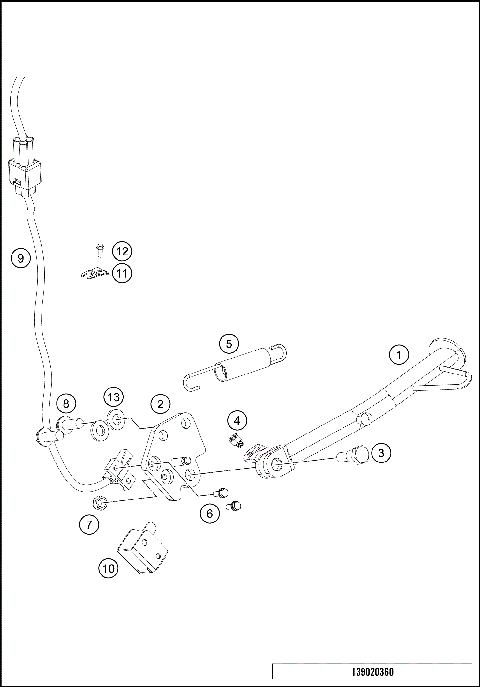 9
12
11
5
1
8
13
2
4
3
7
6
10
139020360