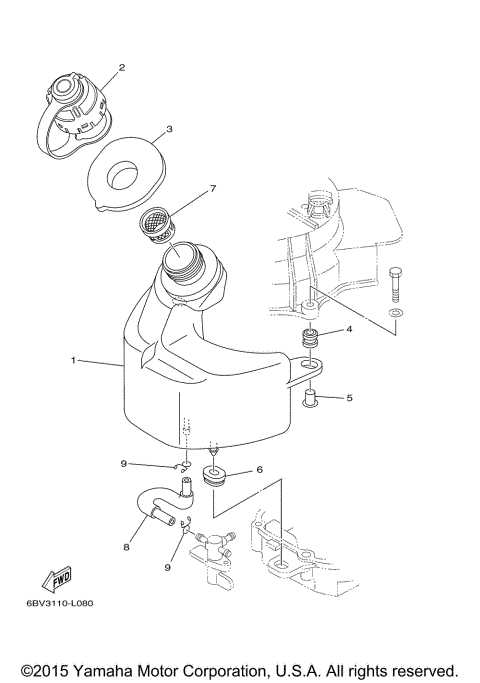 2

3

7

4

1

5

9

6

8

9

FWD

6BV3110-L080

©2015 Yamaha Motor Corporation, U.S.A. All rights reserved.