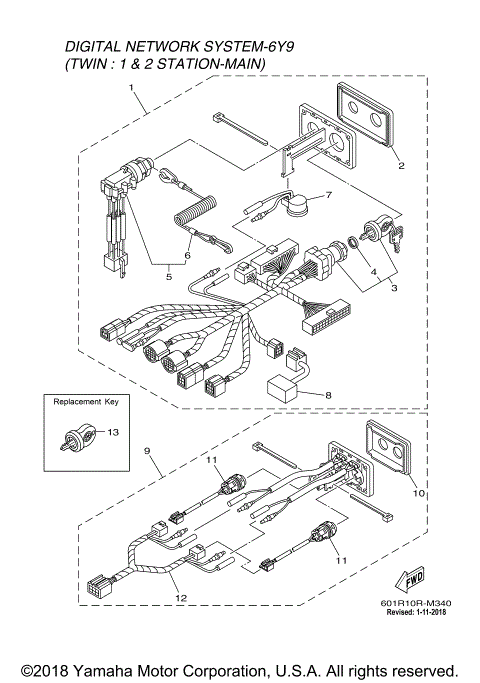 DIGITAL NETWORK SYSTEM-6Y9
(TWIN : 1 & 2 STATION-MAIN)

1
2
7
6
5
4
3
8

Replacement Key
13

9
11
10
11
12

FWD

601R10R-M340
Revised: 1-11-2018

©2018 Yamaha Motor Corporation, U.S.A. All rights reserved.