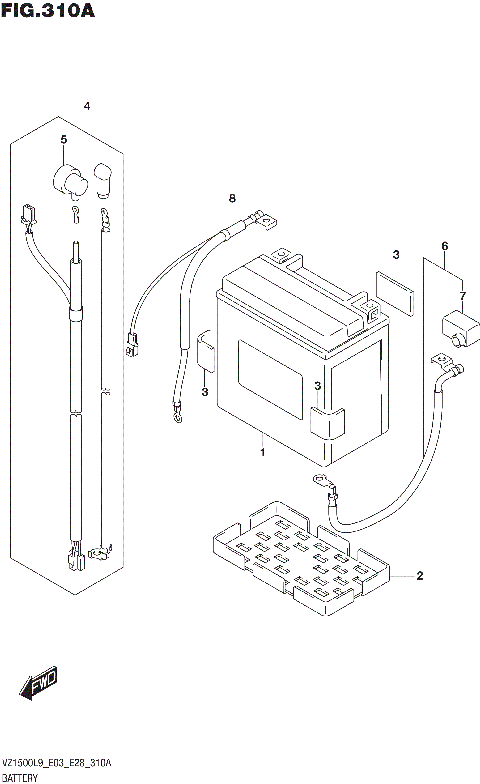 FIG.310A

4

5

8

3

6

7

3

3

1

2

FWD

VZ1500L9_E03_E28_310A
BATTERY