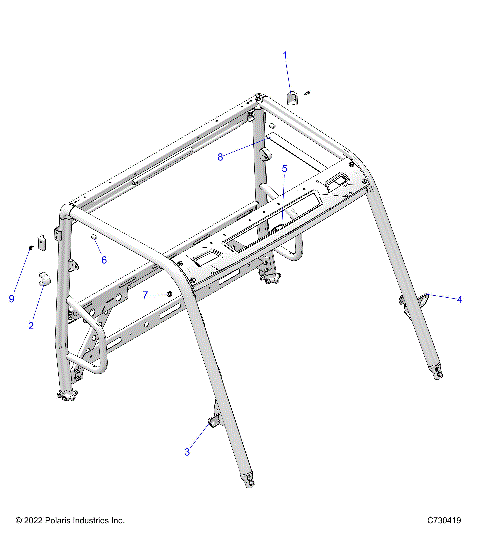 1

8

5

6

9

7

4

2

3

© 2022 Polaris Industries Inc.

C730419