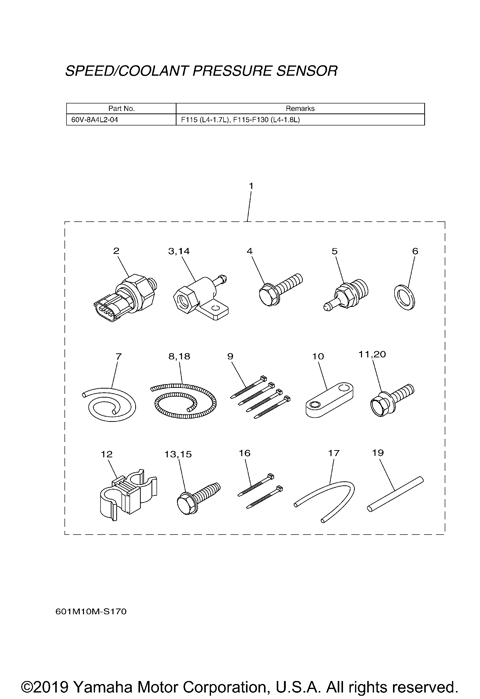 SPEED/COOLANT PRESSURE SENSOR

| Part No. | Remarks |
|---|---|
| 60V-8A4L2-04 | F115 (L4-1.7L), F115-F130 (L4-1.8L) |

1

2

3,14

4

5

6

7

8,18

9

10

11,20

12

13,15

16

17

19

601M10M-S170

©2019 Yamaha Motor Corporation, U.S.A. All rights reserved.