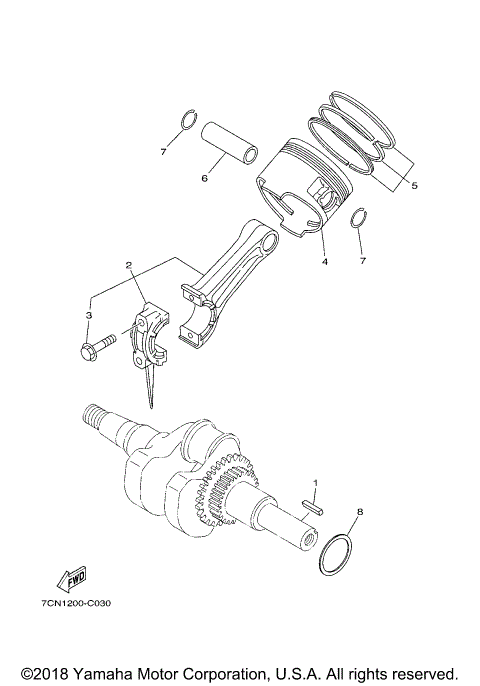 7
6
5
4
7
2
3
1
8
FWD
7CN1200-C030
©2018 Yamaha Motor Corporation, U.S.A. All rights reserved.