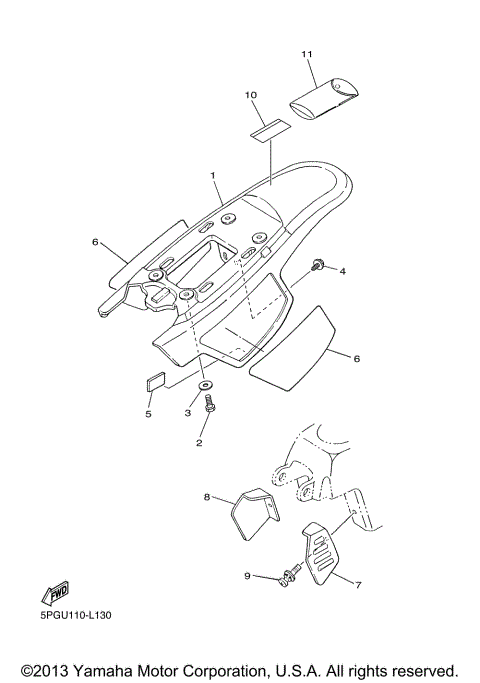 11
10
1
6
4
6
5
3
2
8
9
7
FWD
5PGU110-L130
©2013 Yamaha Motor Corporation, U.S.A. All rights reserved.