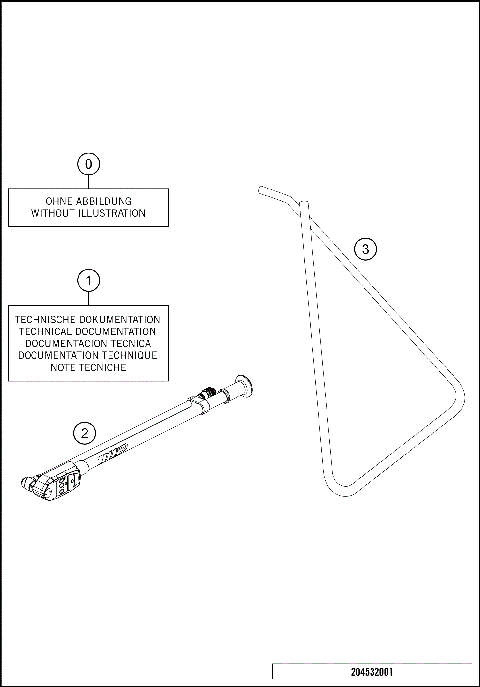 0

OHNE ABBILDUNG
WITHOUT ILLUSTRATION

1

TECHNISCHE DOKUMENTATION
TECHNICAL DOCUMENTATION
DOCUMENTACION TECNICA
DOCUMENTATION TECHNIQUE
NOTE TECNICHE

2

3

204532001