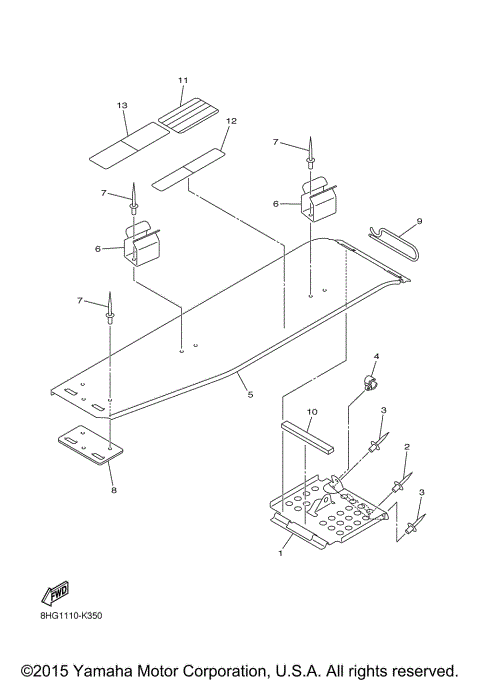 11
13
12
7
7
6
6
9
7
5
4
10
3
2
3
8
1
FWD
8HG1110-K350

©2015 Yamaha Motor Corporation, U.S.A. All rights reserved.