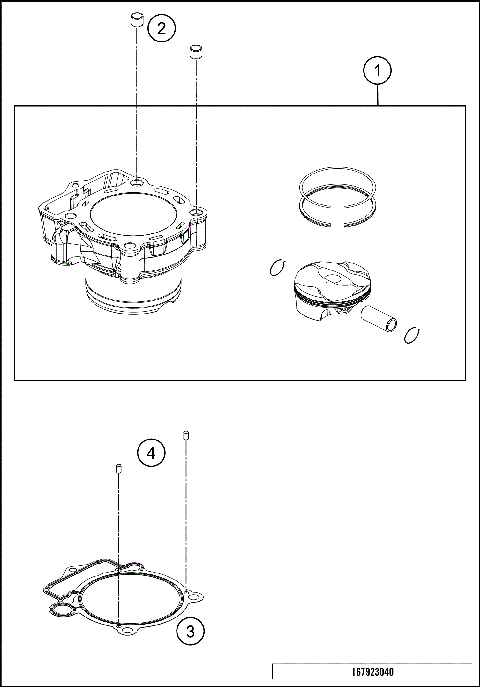 2

1

4

3

167923040