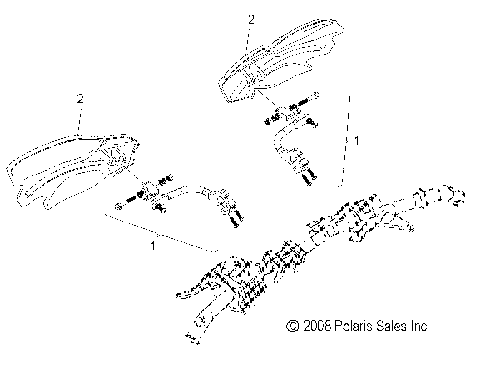 2

2

1

1

© 2008 Polaris Sales Inc