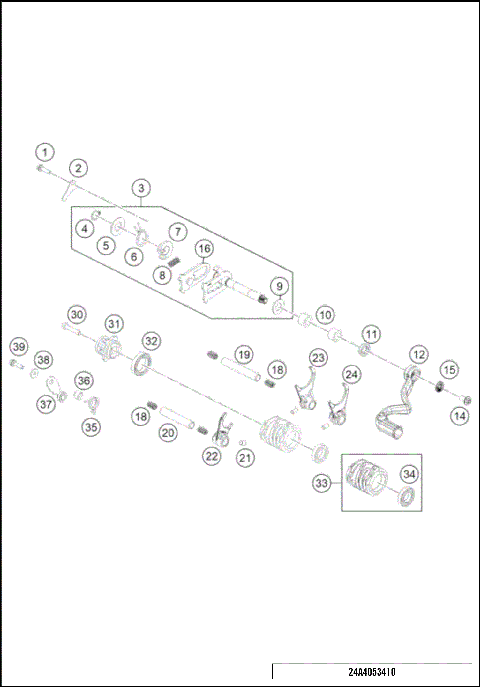 1
2
3
4
5
6
7
8
16
9
10
11
12
15
14
30
31
32
39
38
36
37
35
19
18
23
24
18
20
22
21
33
34
24A4053410