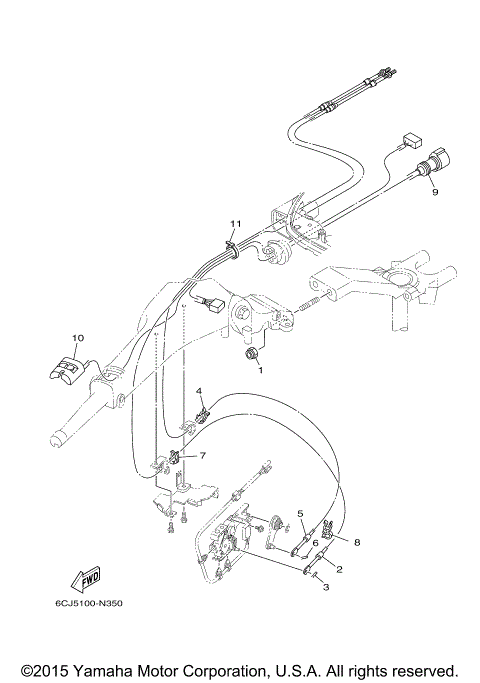 9

11

10

1

4

7

5

6

8

2

3

FWD

6CJ5100-N350

©2015 Yamaha Motor Corporation, U.S.A. All rights reserved.