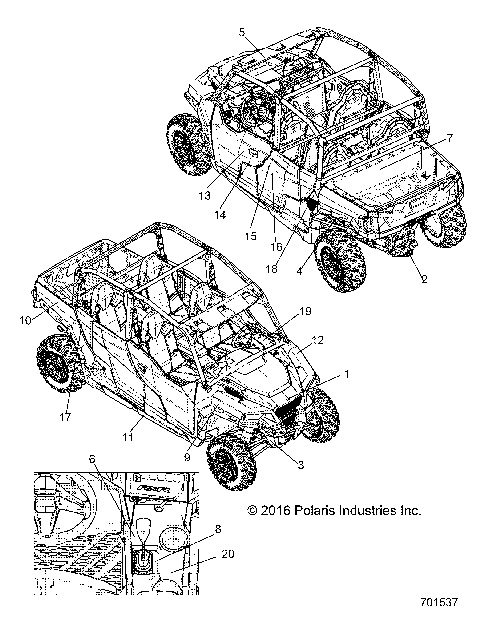 5

7

13

14

15

16

18

4

2

10

19

12

1

17

11

9

3

6

8

20

© 2016 Polaris Industries Inc.

701537