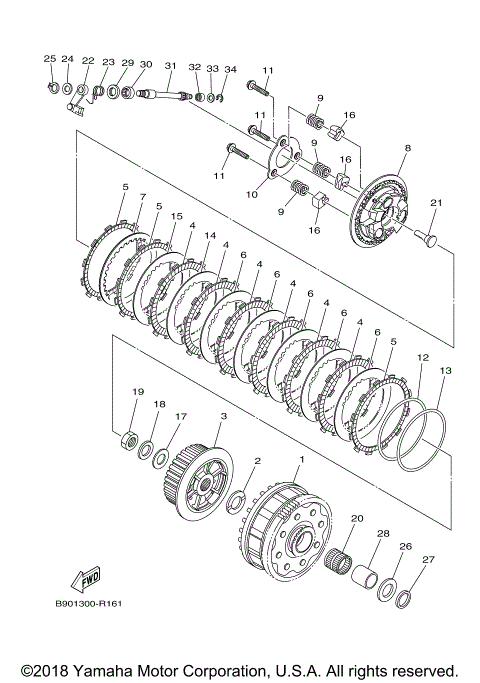 25 24 22 23 29 30 31 32 33 34

11

9

16

11

9

16

8

11

10

9

16

21

5 7 5 15 4 14 4 6 4 6 4 6 4 6 4 6 5

12

13

19

18

17

3

2

1

20

28

26

27

FWD

B901300-R161

©2018 Yamaha Motor Corporation, U.S.A. All rights reserved.