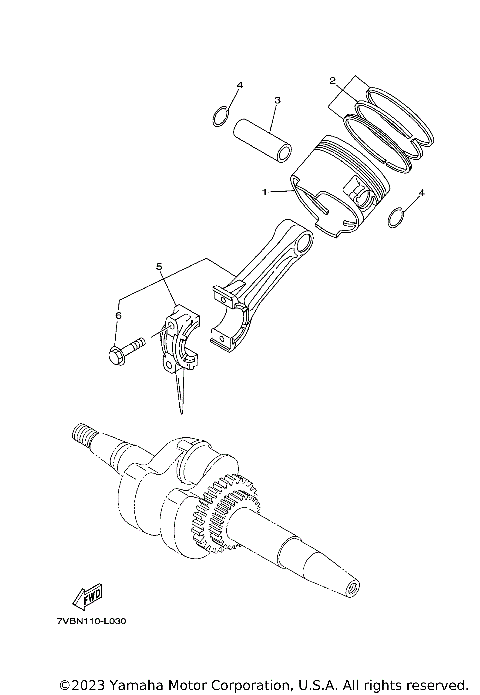 4
3
2
1
4
5
6
FWD
7VBN110-L030
©2023 Yamaha Motor Corporation, U.S.A. All rights reserved.