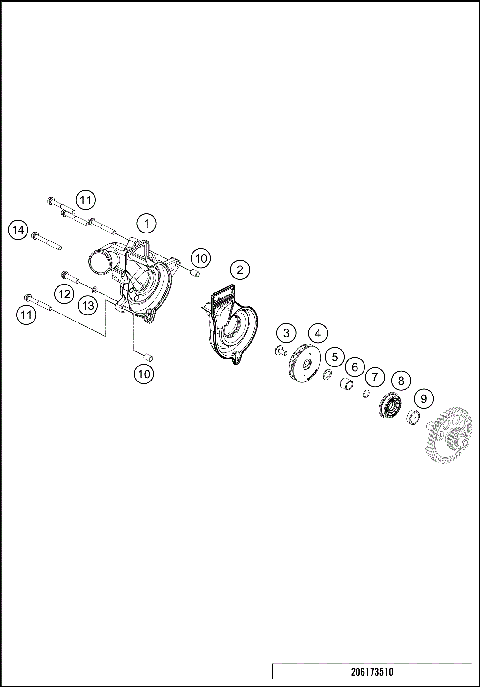 11
1
14
10
2
12
13
11
10
3
4
5
6
7
8
9
206173510