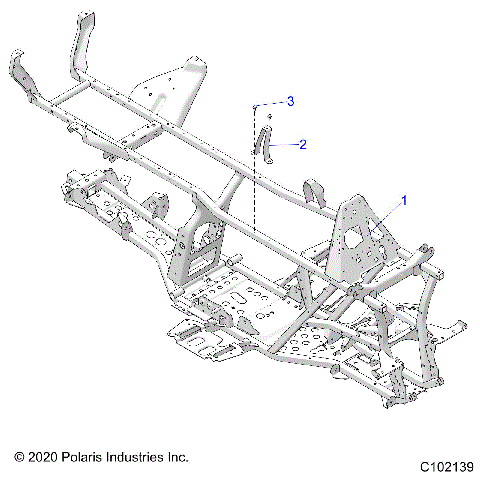 3

2

1

© 2020 Polaris Industries Inc.

C102139