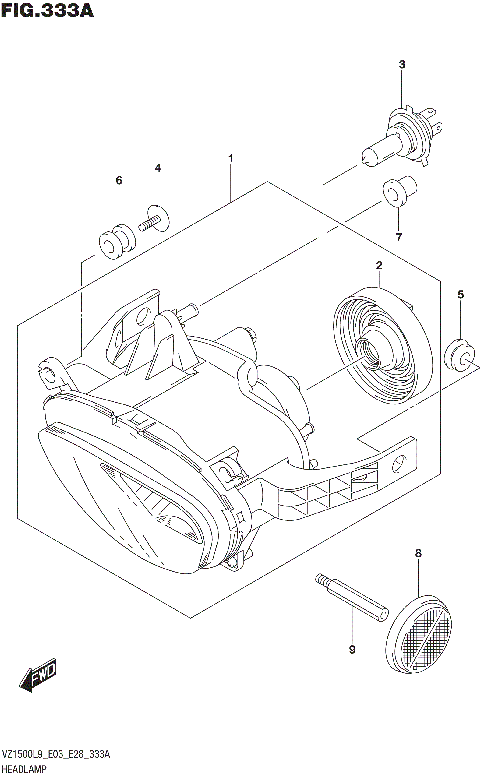 FIG.333A

3

6

4

1

7

2

5

8

9

FWD

VZ1500L9_E03_E28_333A
HEADLAMP