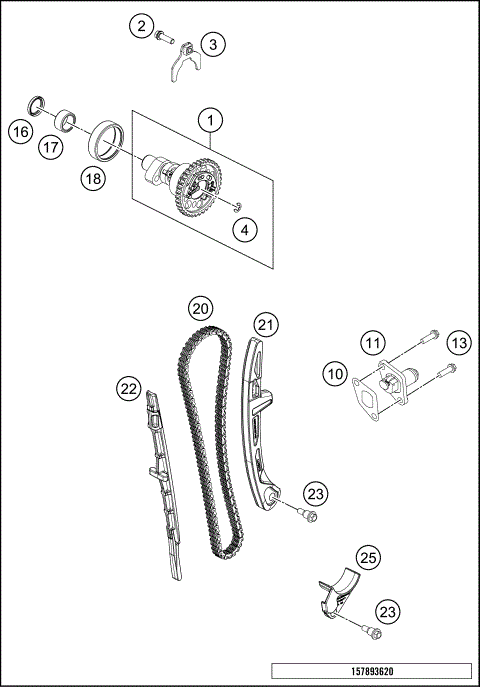 2
3
1
16
17
18
4
20
21
11
13
10
22
23
25
23
157893620