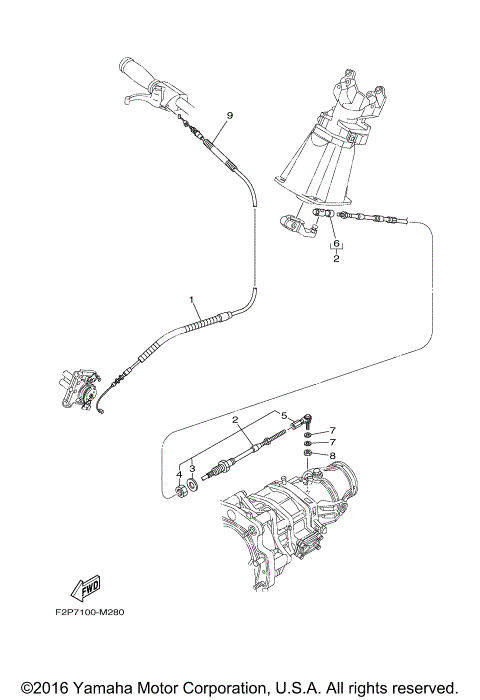 9

6
2

1

2
5
7
7
8
4
3

FWD

F2P7100-M280

©2016 Yamaha Motor Corporation, U.S.A. All rights reserved.