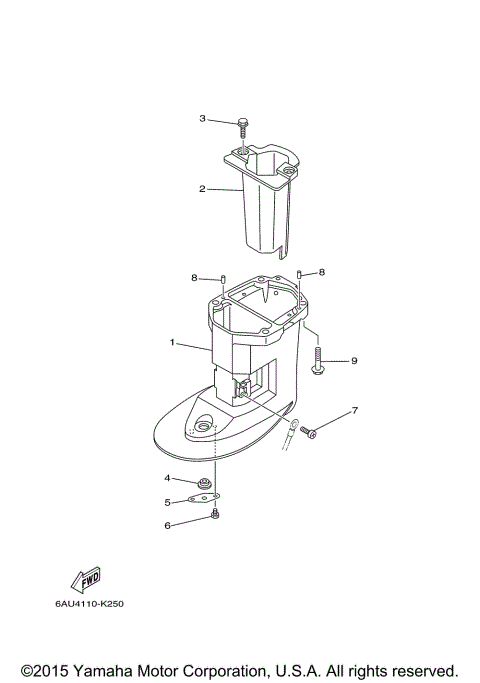 3
2
8
8
1
9
7
4
5
6
FWD
6AU4110-K250
©2015 Yamaha Motor Corporation, U.S.A. All rights reserved.