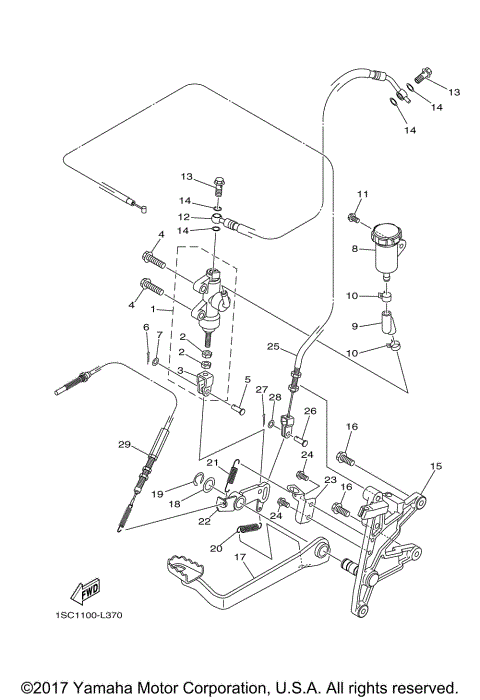 13
14
14
13
14
12
14
11
8
4
4
1
10
9
10
6
7
2
2
3
5
25
27
28
26
16
29
24
15
21
23
16
19
18
22
24
20
17
FWD
1SC1100-L370

©2017 Yamaha Motor Corporation, U.S.A. All rights reserved.