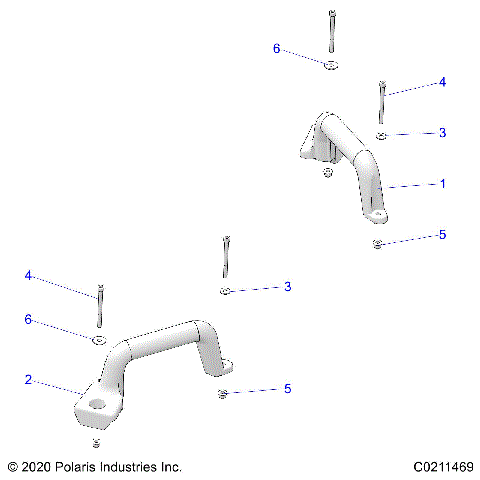 6
4
3
1
5
4
3
6
2
5
© 2020 Polaris Industries Inc.
C0211469