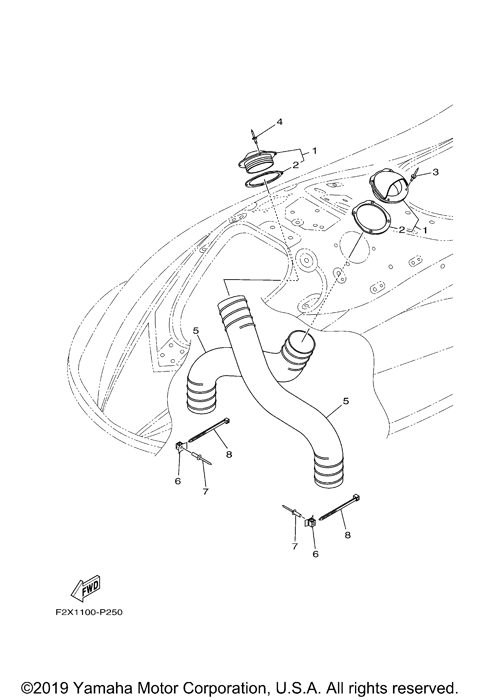 4
1
2
3
2
1
5
5
8
6
7
7
6
8
FWD
F2X1100-P250
©2019 Yamaha Motor Corporation, U.S.A. All rights reserved.