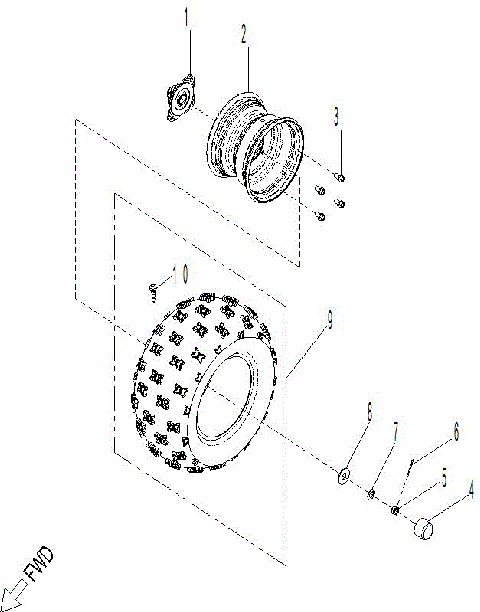 1
2
3
10
9
8
7
6
5
4
FWD