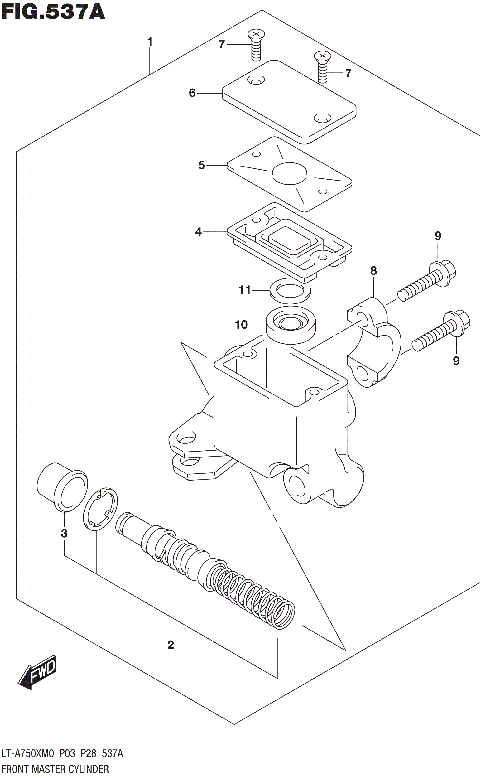 FIG.537A

1
7
7
6
5
4
9
8
11
10
9
3
2
FWD

LT-A750XM0 P03 P28 537A
FRONT MASTER CYLINDER