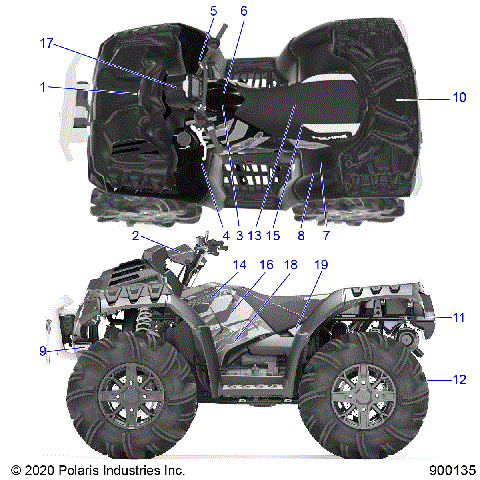 5
6
17
1
10
4
3
13
15
8
7
2
14
16
18
19
11
9
12
© 2020 Polaris Industries Inc.
900135