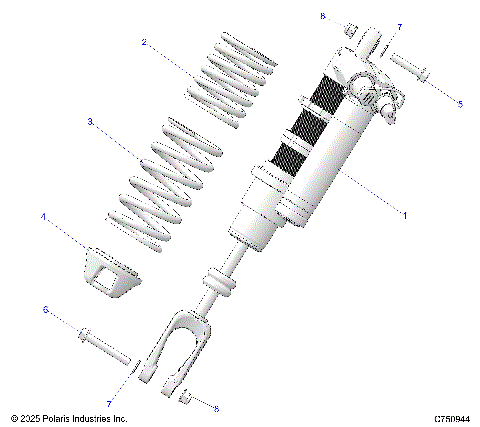 8
7
2
5
3
1
4
6
7
8
© 2025 Polaris Industries Inc.
C750944