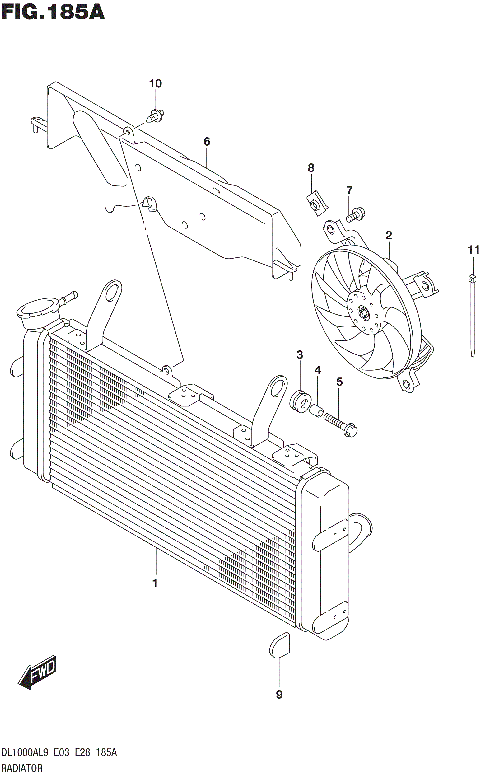 FIG.185A

10

6

8

7

2

11

3

4

5

1

9

FWD

DL1000AL9 E03 E28 185A
RADIATOR