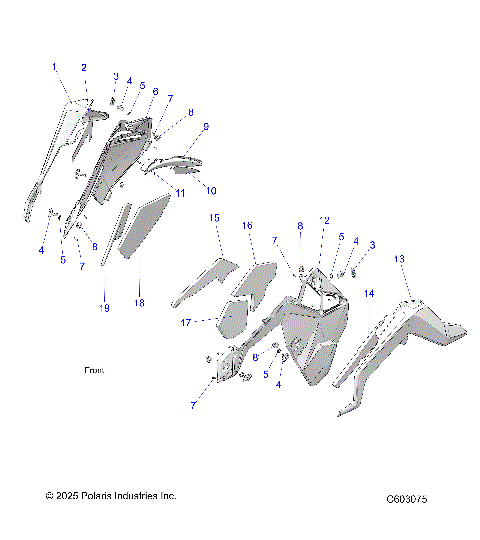 1
2
3
4
5
6
7
8
9
10
11
4
5
7
8
19
18
15
16
7
8
12
5
4
3
13
14
17
8
5
4
7
Front

© 2025 Polaris Industries Inc.
C603075