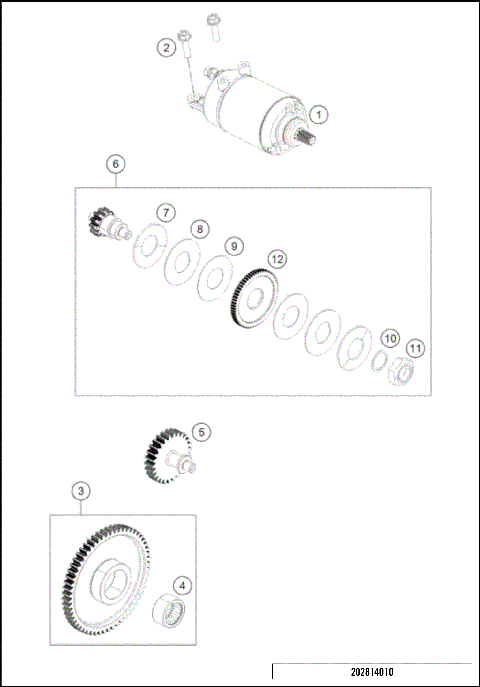 2
1
6
7
8
9
12
10
11
5
3
4
202814010