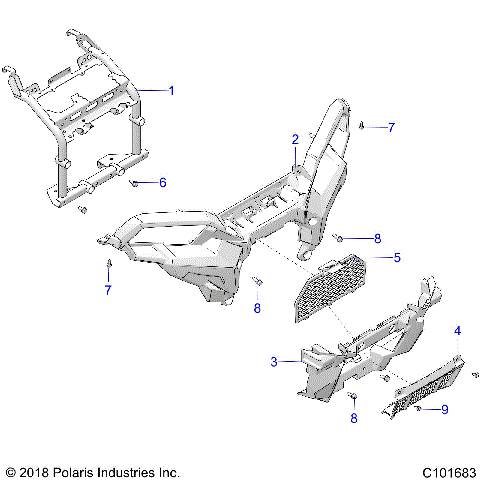 1
7
2
6
8
5
7
8
4
3
8
9
© 2018 Polaris Industries Inc.
C101683