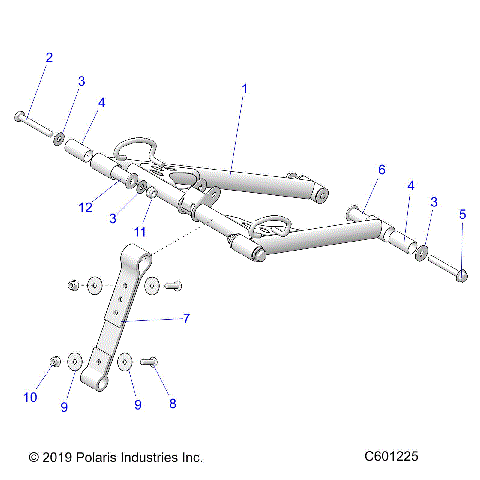 2
3
4
1
6
4
3
5
12
3
11
7
10
9
9
8

© 2019 Polaris Industries Inc.

C601225