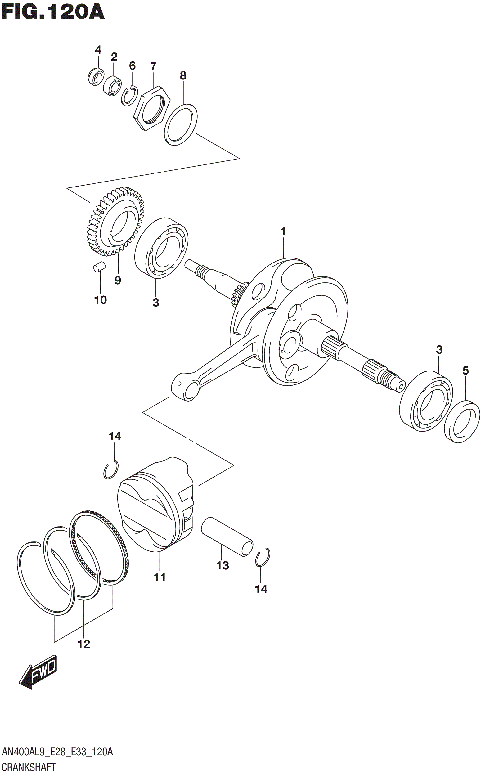 FIG.120A

4
2
6
7
8
9
10
3
1
3
5
14
11
13
14
12
FWD

AN400AL9_E28_E33_120A
CRANKSHAFT