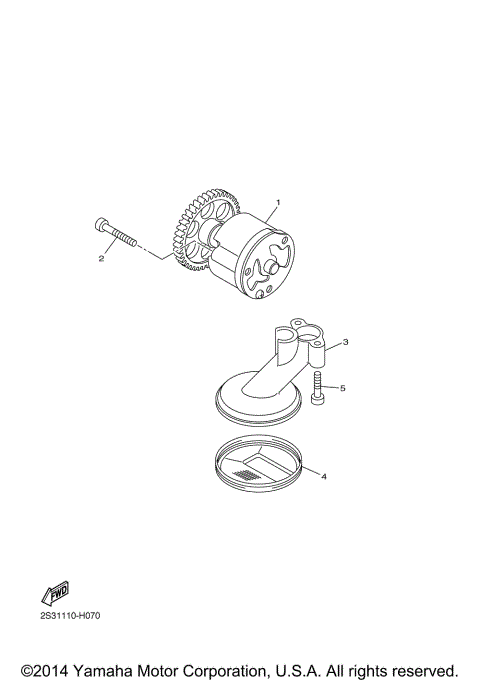 1
2
3
5
4
FWD
2S31110-H070
©2014 Yamaha Motor Corporation, U.S.A. All rights reserved.