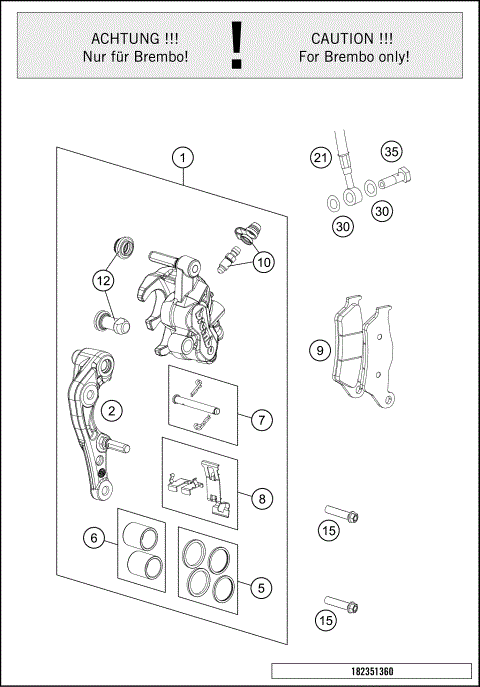 ACHTUNG !!!
Nur für Brembo!

!

CAUTION !!!
For Brembo only!

1
21
35
30
30
10
12
9
2
7
8
6
5
15
15
182351360