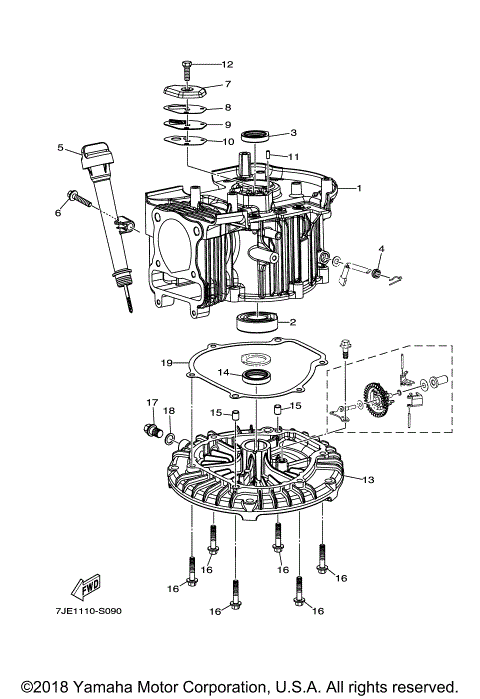 12
7
8
9
10
3
11
5
1
6
4
2
19
14
17
18
15
15
13
16
16
16
16
16
16
FWD
7JE1110-S090

©2018 Yamaha Motor Corporation, U.S.A. All rights reserved.